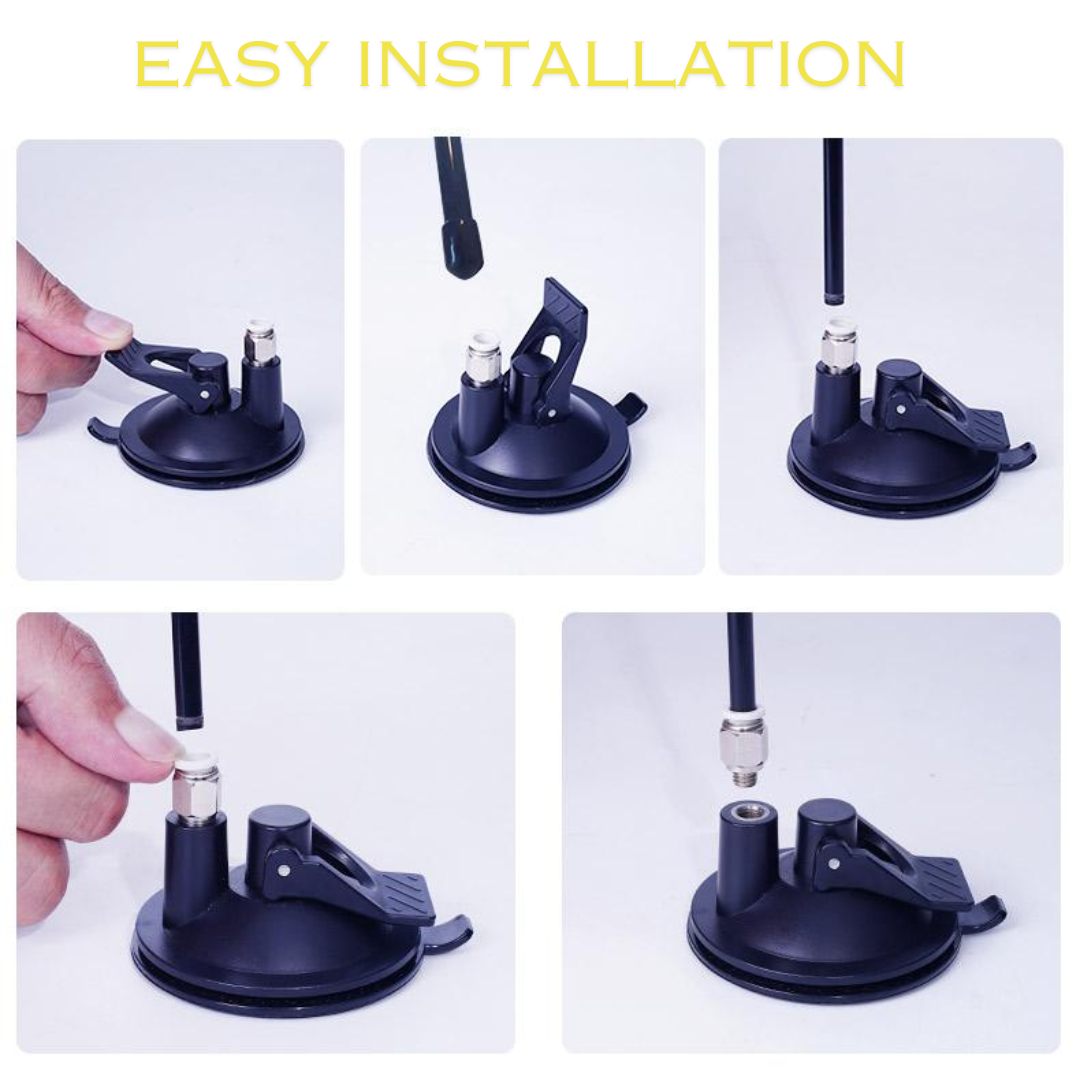 EASY INSTALLATION