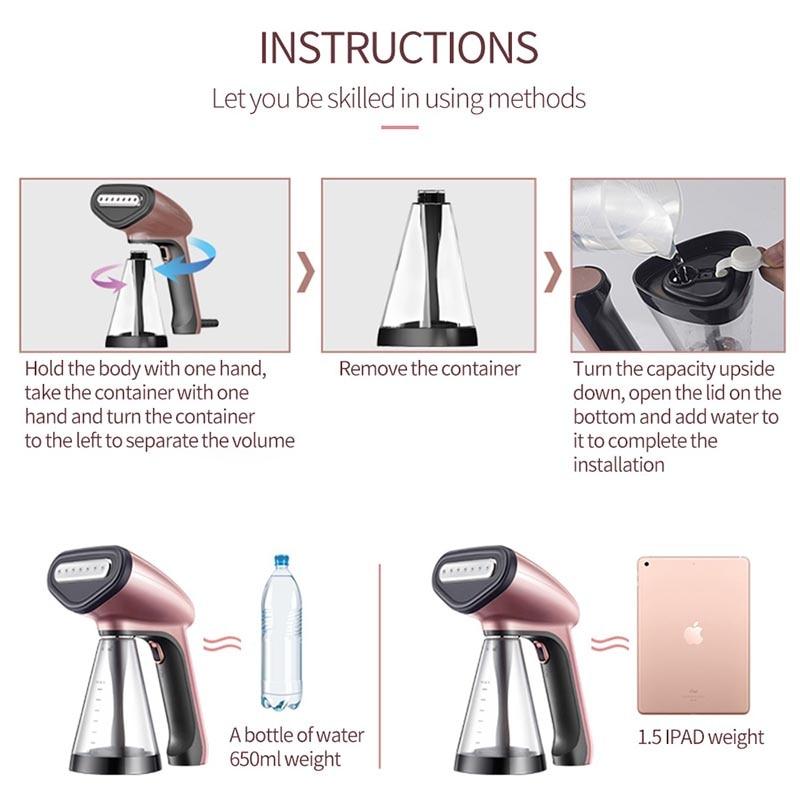 INSTRUCTIONS

Let you be skilled in using methods

Hold the body with one hand, take the container with one hand and turn the container to the left to separate the volume

Remove the container

Turn the capacity upside down, open the lid on the bottom and add water to it to complete the installation

A bottle of water 650ml weight

1.5 IPAD weight