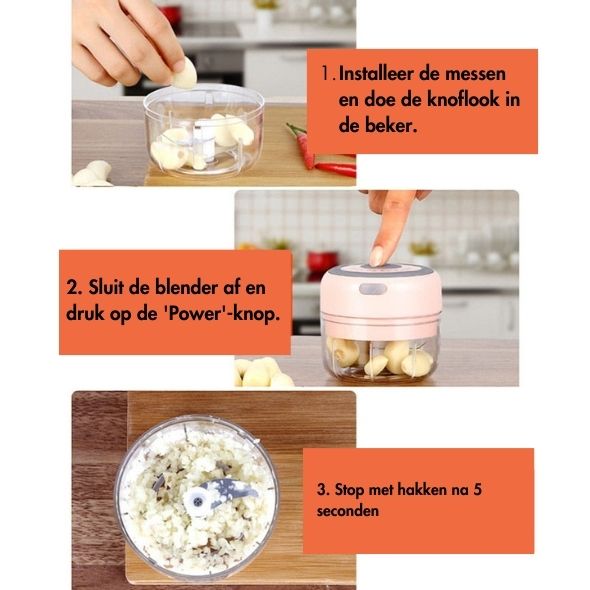 1. Installeer de messen en doe de knoflook in de beker.

2. Sluit de blender af en druk op de 'Power'-knop.

3. Stop met hakken na 5 seconden